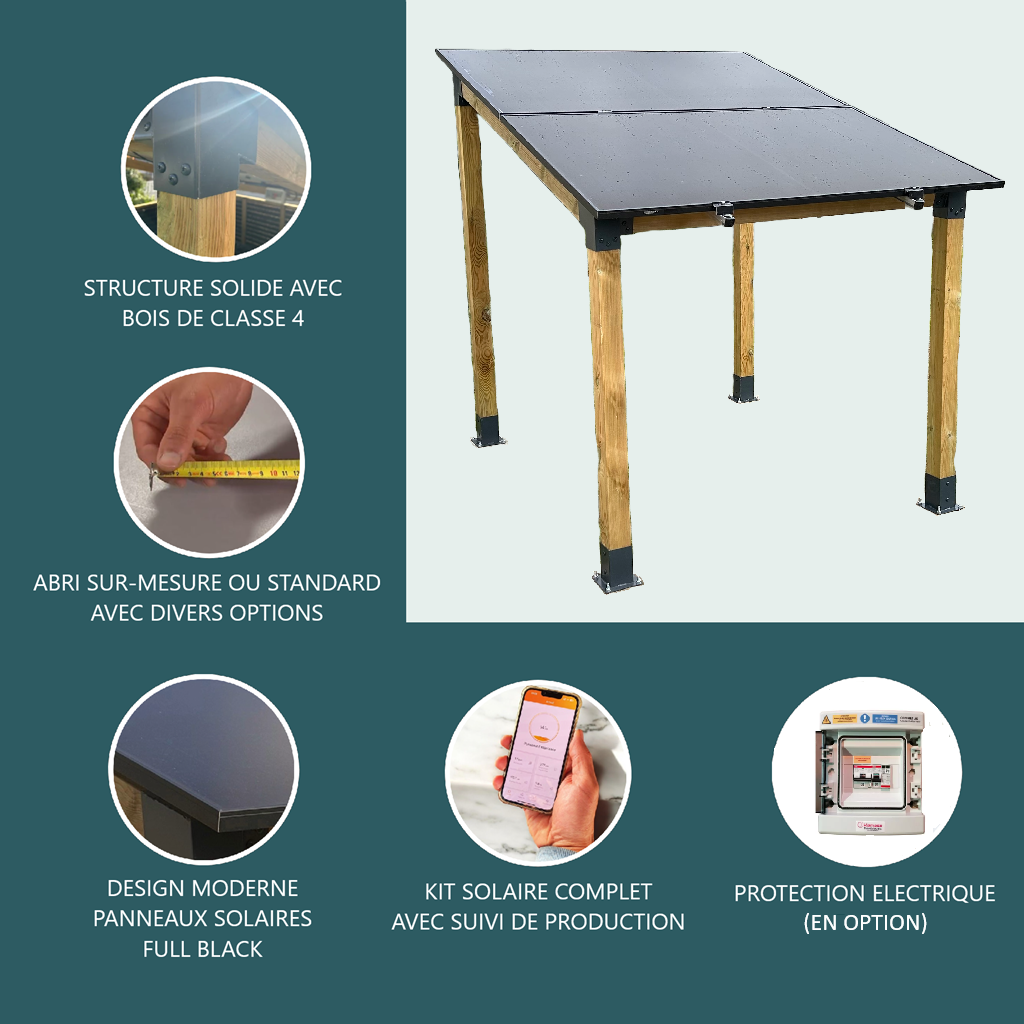 STRUCTURE SOLIDE AVEC BOIS DE CLASSE 4

ABRI SUR-MESURE OU STANDARD AVEC DIVERS OPTIONS

DESIGN MODERNE PANNEAUX SOLAIRES FULL BLACK

KIT SOLAIRE COMPLET AVEC SUIVI DE PRODUCTION

PROTECTION ELECTRIQUE (EN OPTION)